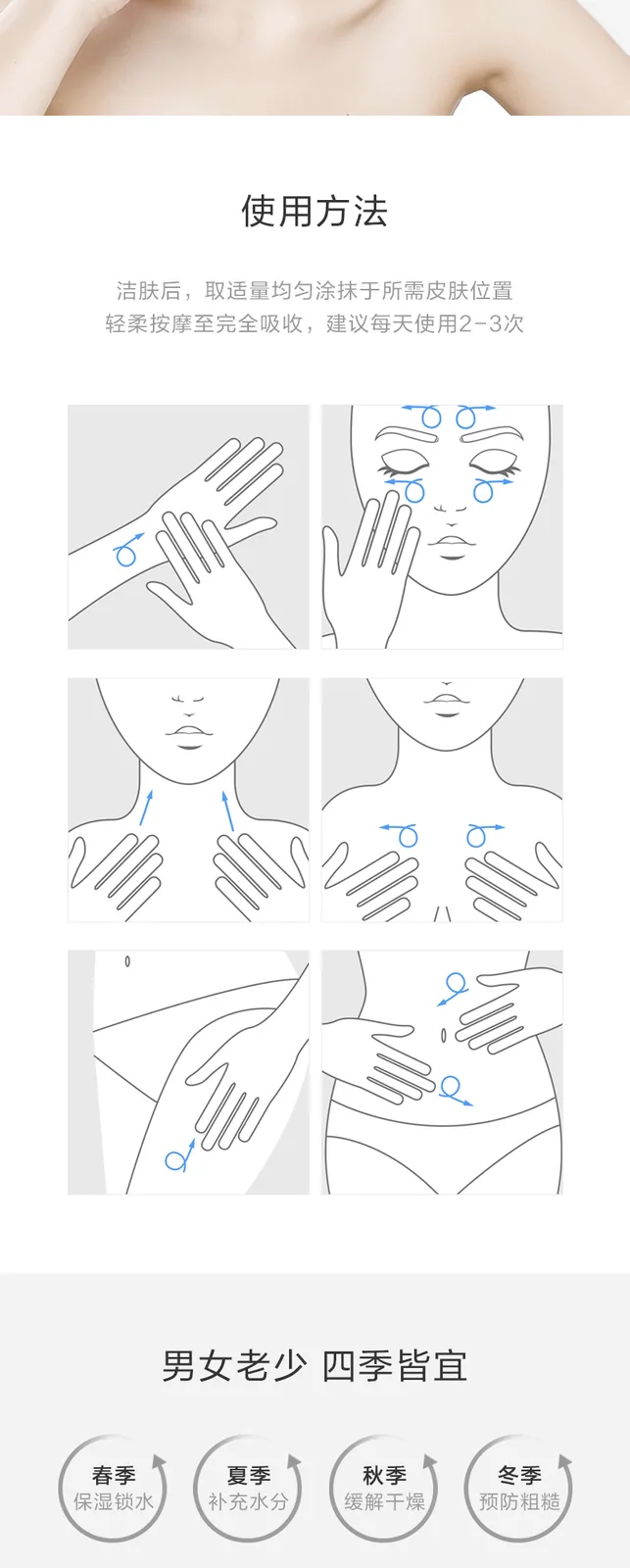 使用方法

洁肤后，取适量均匀涂抹于所需皮肤位置
轻柔按摩至完全吸收，建议每天使用2-3次

男女老少 四季皆宜

春季
保湿锁水

夏季
补充水分

秋季
缓解干燥

冬季
预防粗糙