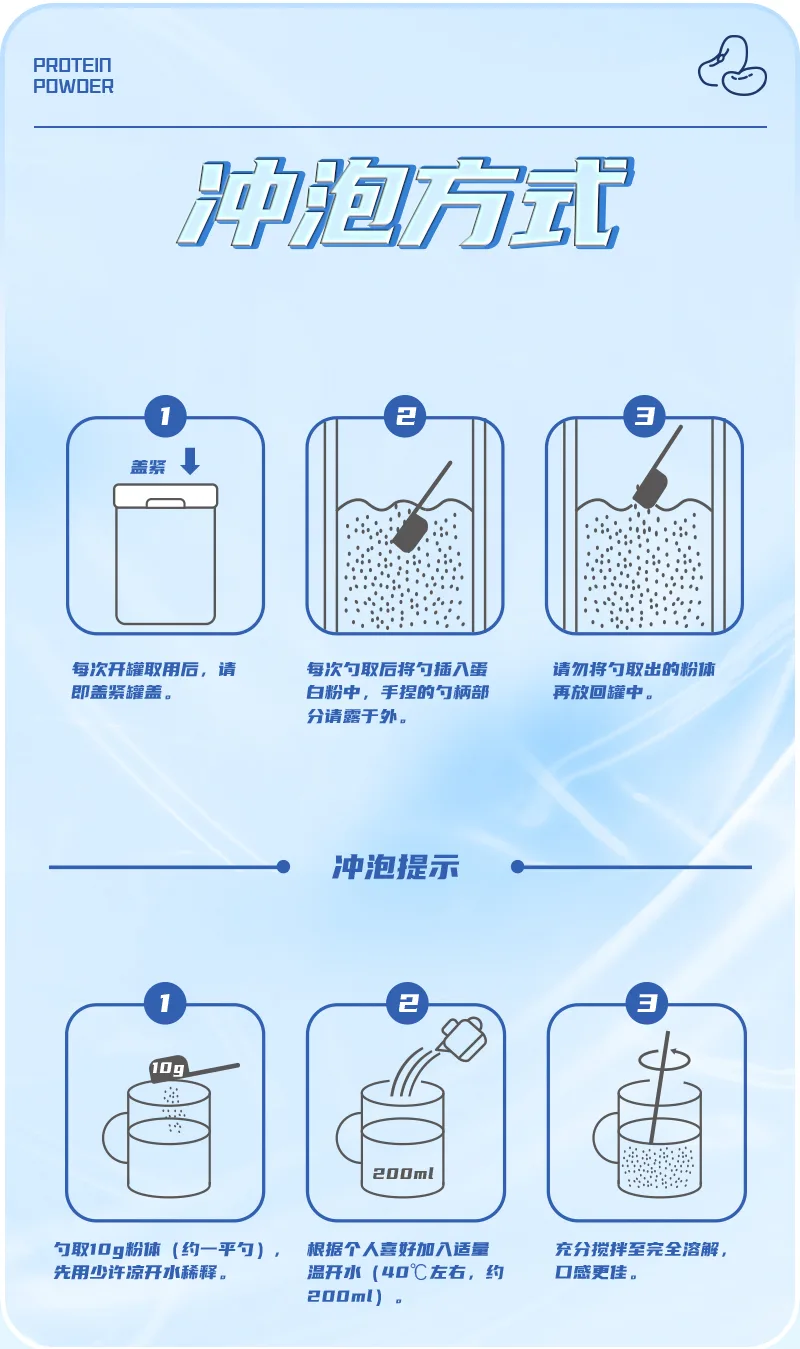 PROTEIN
POWDER

冲泡方式

1
盖紧
每次开罐取用后，请即盖紧罐盖。

2
每次勺取后将勺插入蛋白粉中，手捏的勺柄部分请露于外。

3
请勿将勺取出的粉体再放回罐中。

冲泡提示

1
10g
勺取10g粉体（约一平勺），先用少许凉开水稀释。

2
200ml
根据个人喜好加入适量温开水（40℃左右，约200ml）。

3
充分搅拌至完全溶解，口感更佳。