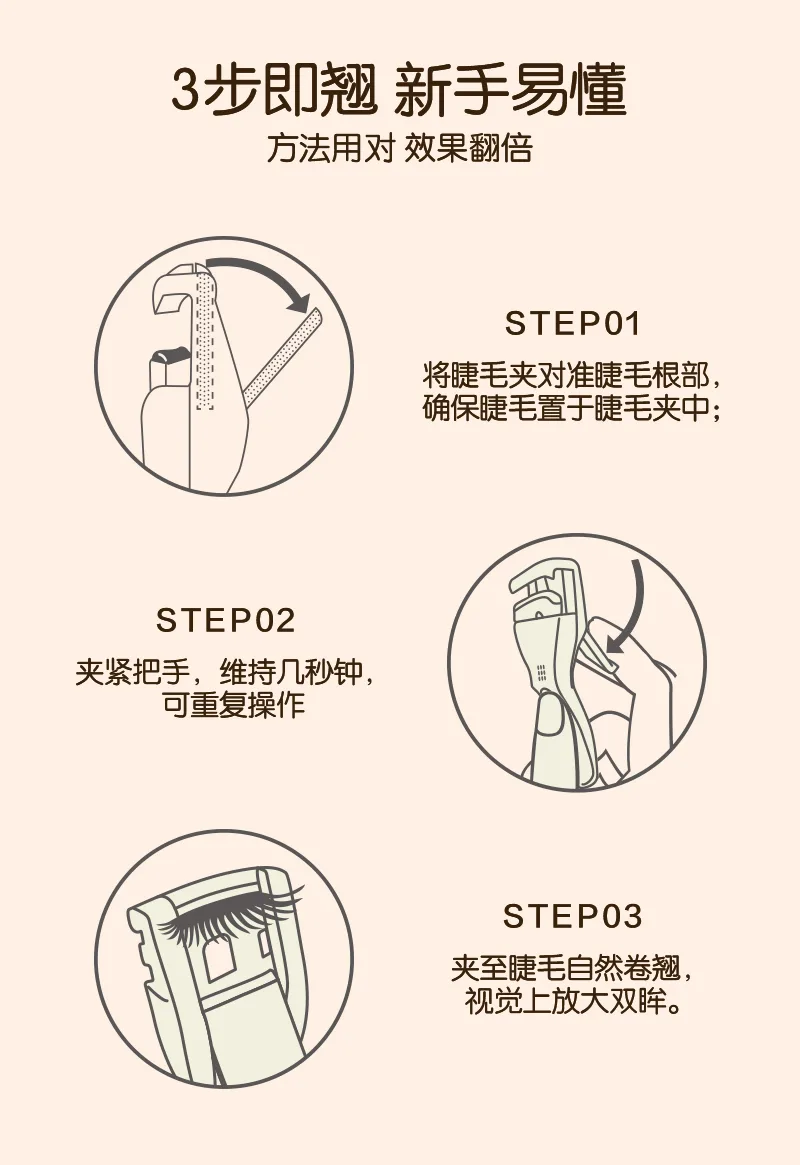 3步即翘 新手易懂

方法用对 效果翻倍

STEP01

将睫毛夹对准睫毛根部，确保睫毛置于睫毛夹中；

STEP02

夹紧把手，维持几秒钟，可重复操作

STEP03

夹至睫毛自然卷翘，视觉上放大双眸。