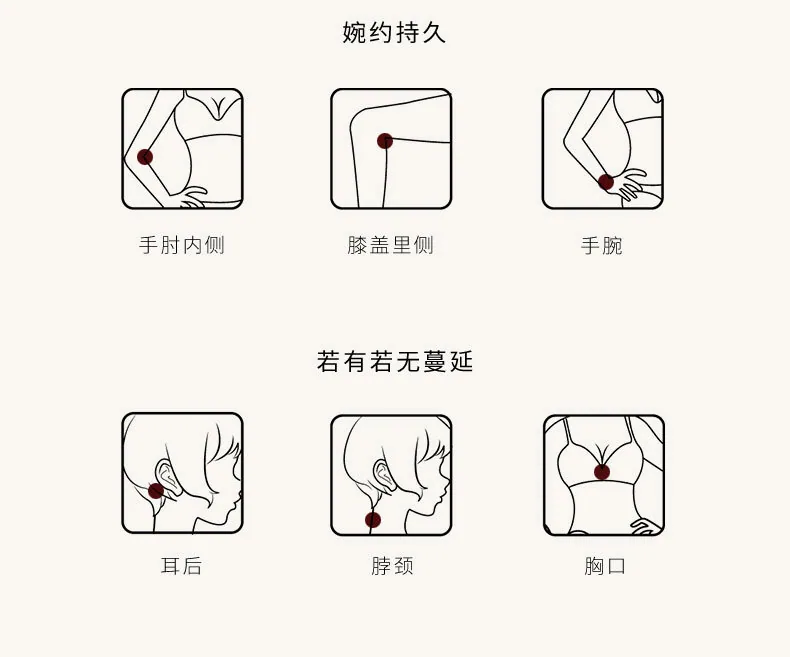 婉约持久

手肘内侧

膝盖里侧

手腕

若有若无蔓延

耳后

脖颈

胸口