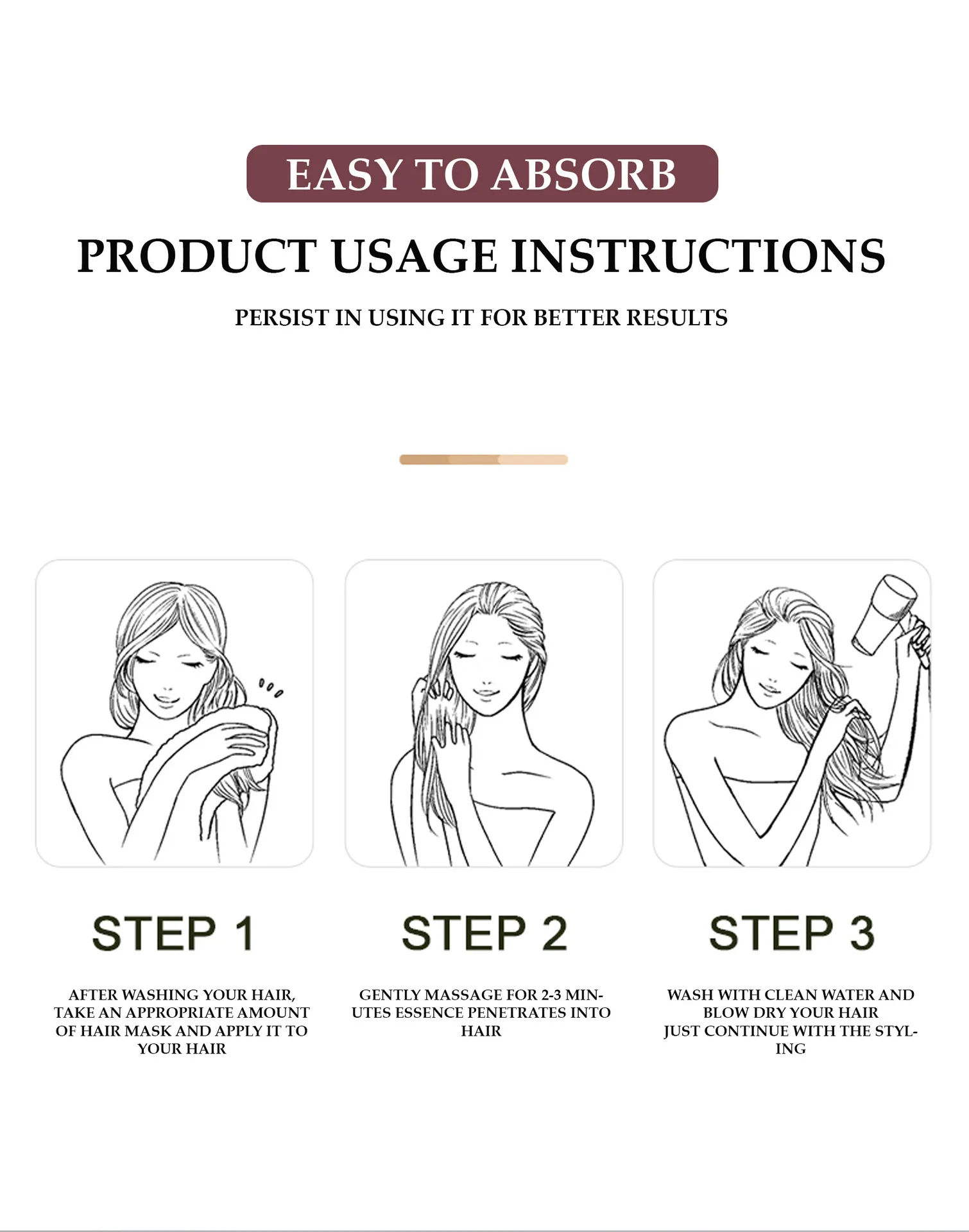 EASY TO ABSORB

PRODUCT USAGE INSTRUCTIONS

PERSIST IN USING IT FOR BETTER RESULTS

STEP 1

AFTER WASHING YOUR HAIR, TAKE AN APPROPRIATE AMOUNT OF HAIR MASK AND APPLY IT TO YOUR HAIR

STEP 2

GENTLY MASSAGE FOR 2-3 MINUTES ESSENCE PENETRATES INTO HAIR

STEP 3

WASH WITH CLEAN WATER AND BLOW DRY YOUR HAIR
JUST CONTINUE WITH THE STYLING