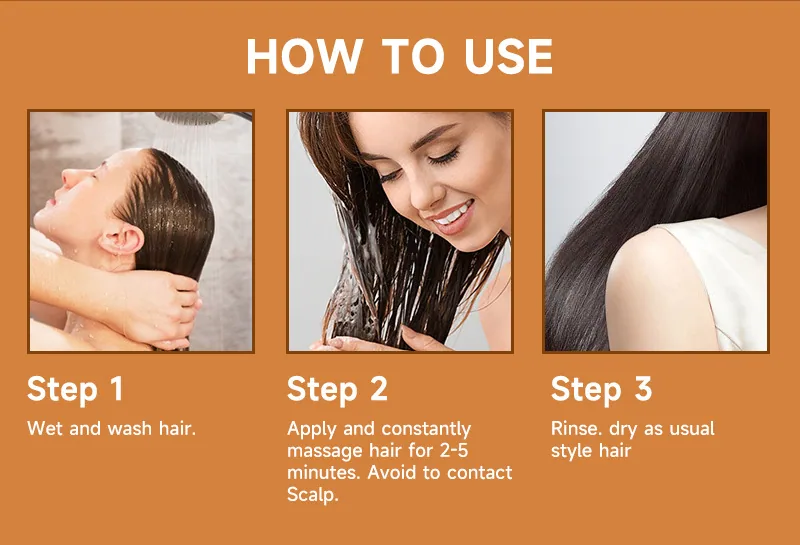 HOW TO USE

Step 1

Wet and wash hair.

Step 2

Apply and constantly massage hair for 2-5 minutes. Avoid to contact Scalp.

Step 3

Rinse. dry as usual style hair