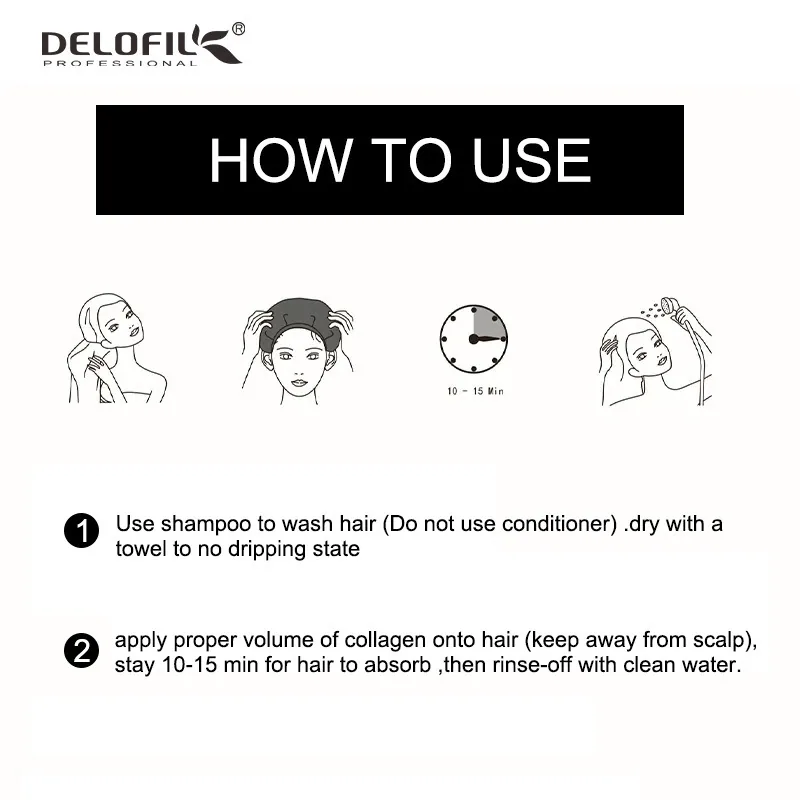 DELOFIL®
PROFESSIONAL

HOW TO USE

10 - 15 Min

1 Use shampoo to wash hair (Do not use conditioner) .dry with a towel to no dripping state

2 apply proper volume of collagen onto hair (keep away from scalp), stay 10-15 min for hair to absorb ,then rinse-off with clean water.